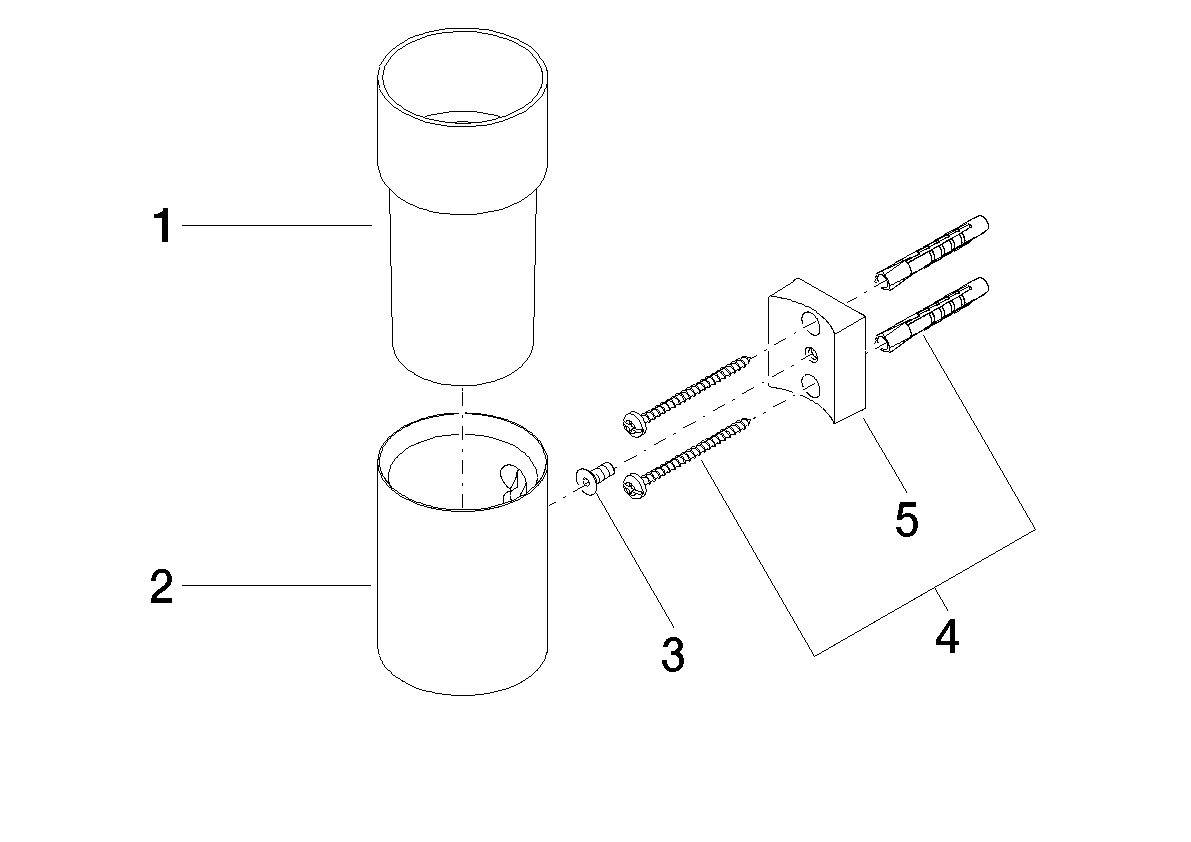 1
2
3
5
4