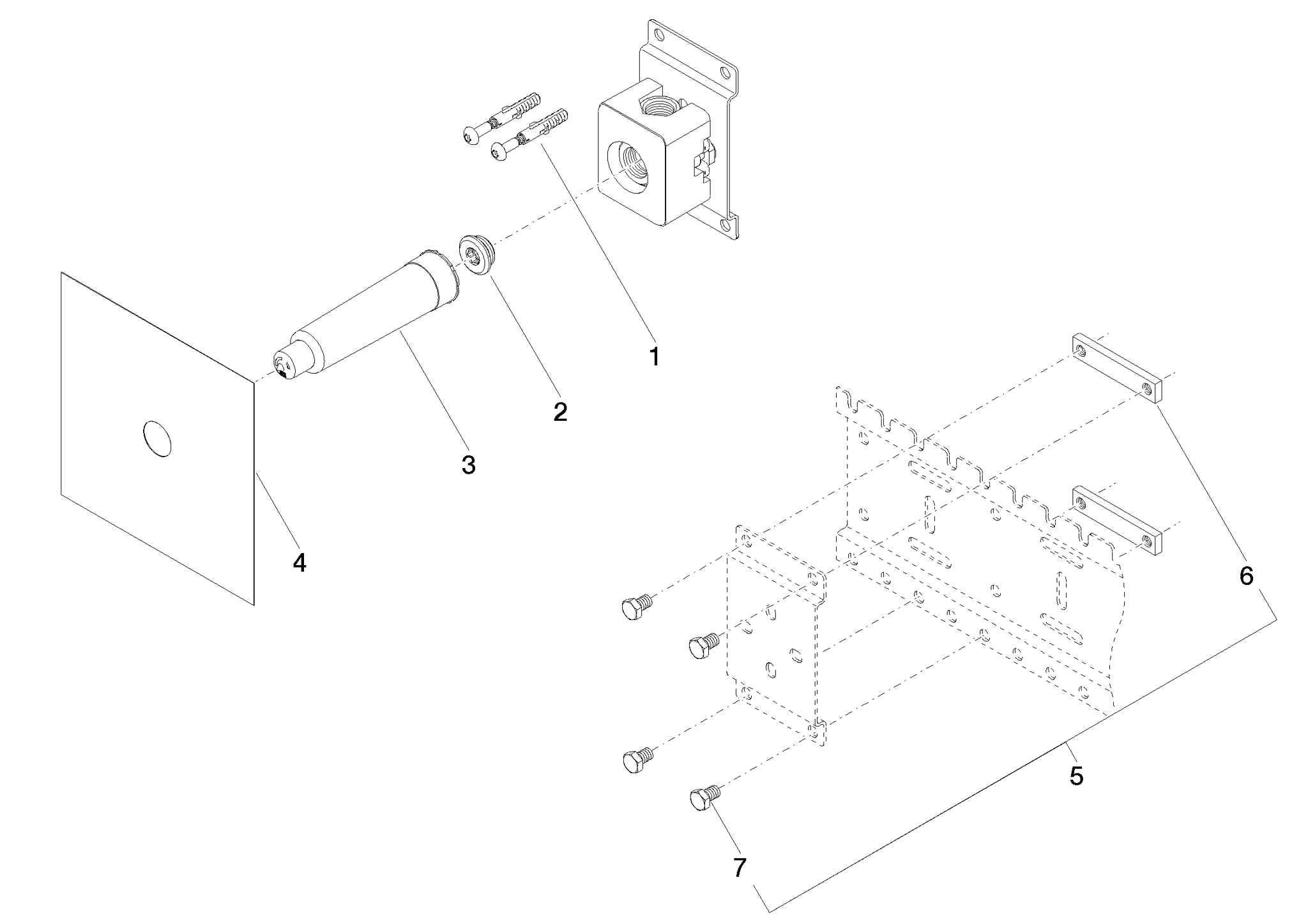 1
2
3
4
6
5
7