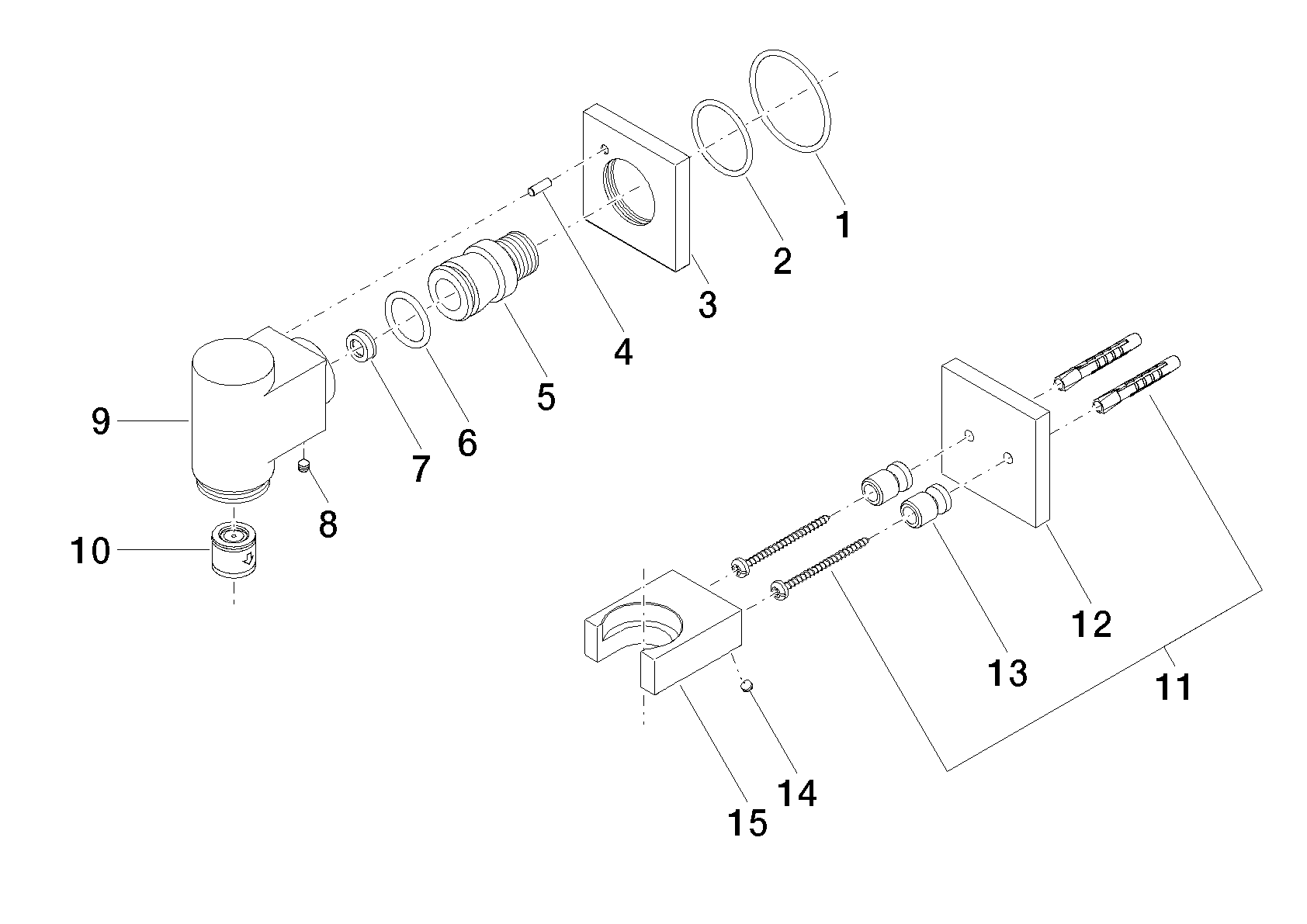 1
2
3
4
5
6
7
8
9
10
11
12
13
14
15