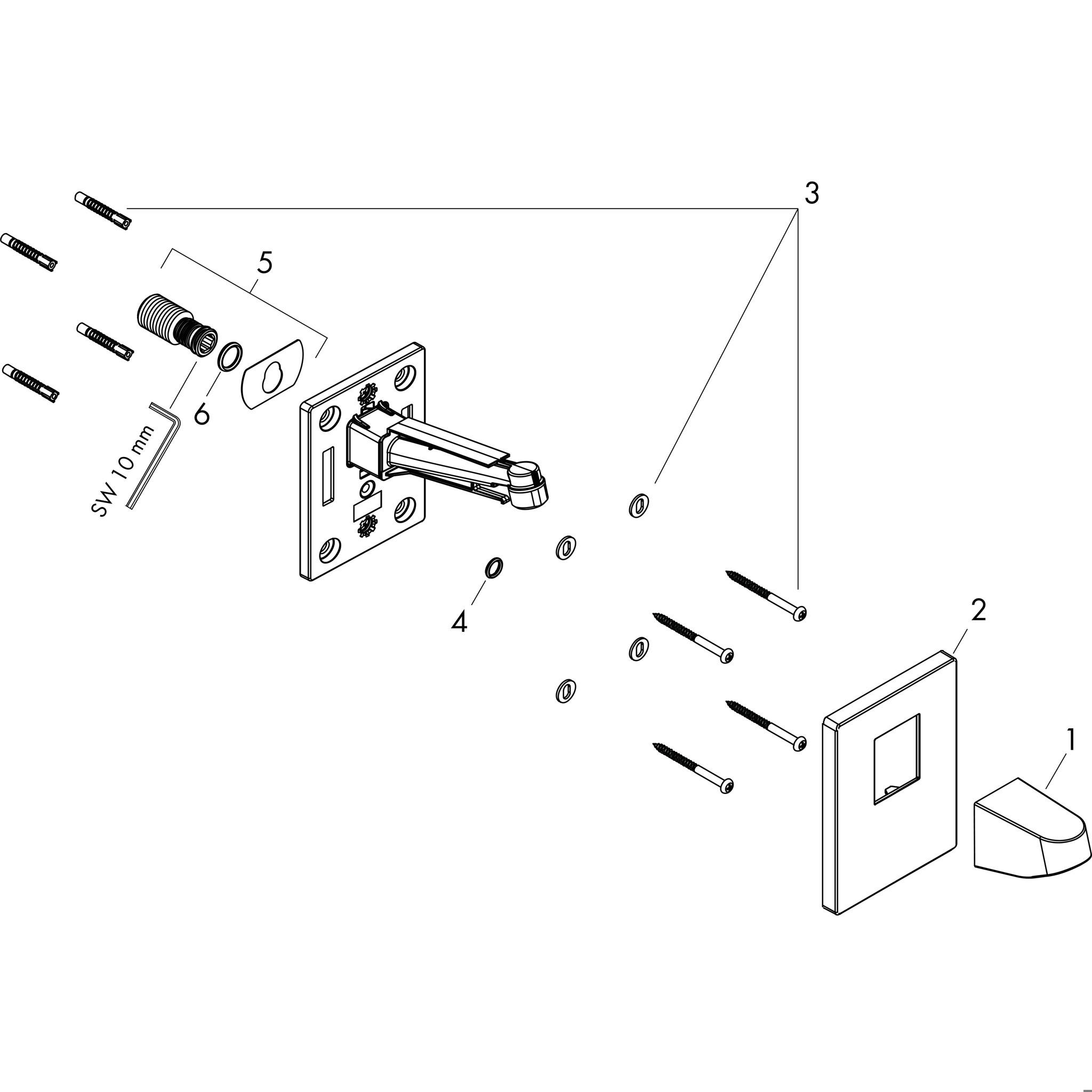 3
5
6
SW 10 mm
4
2
1