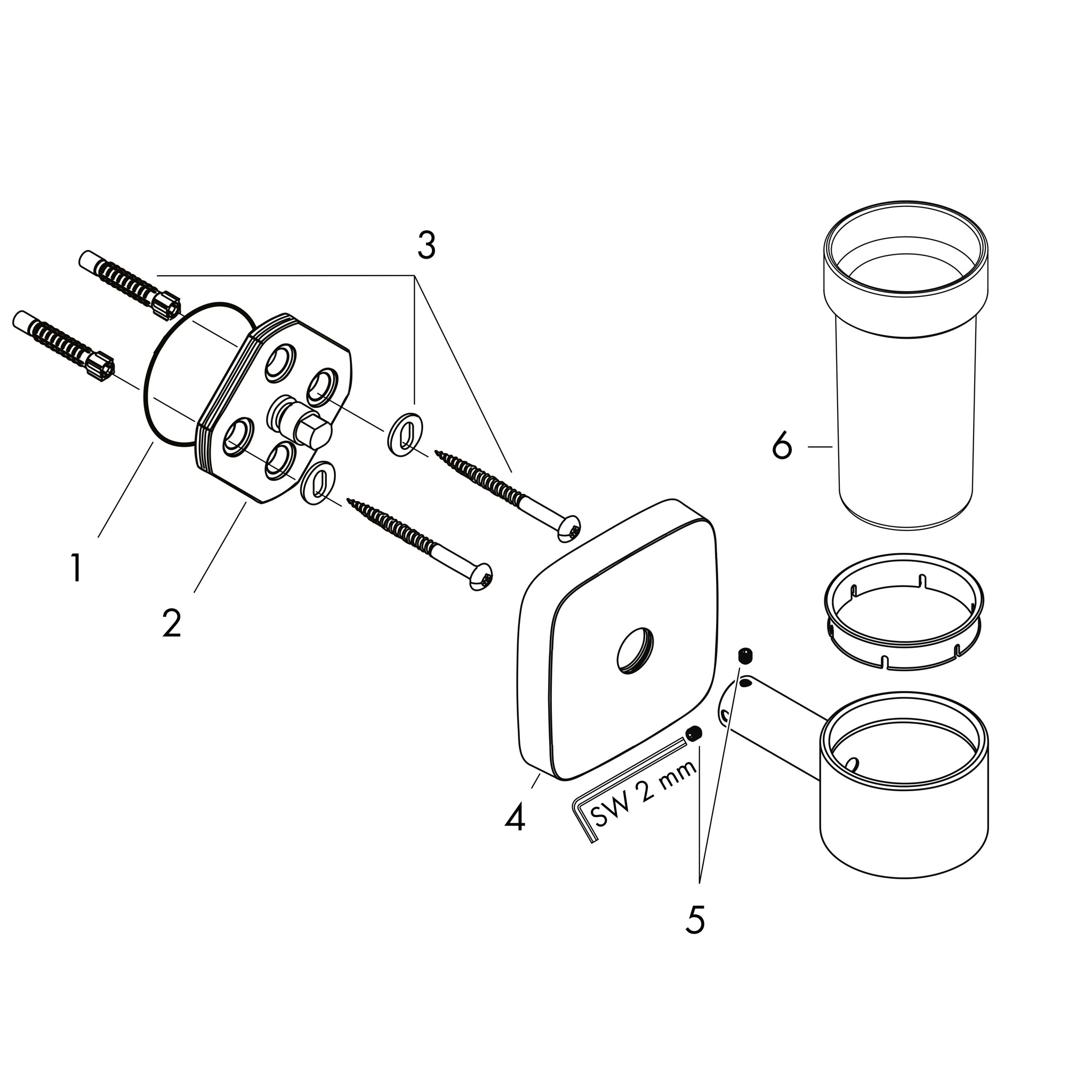 3

6

1

2

4

SW 2 mm

5