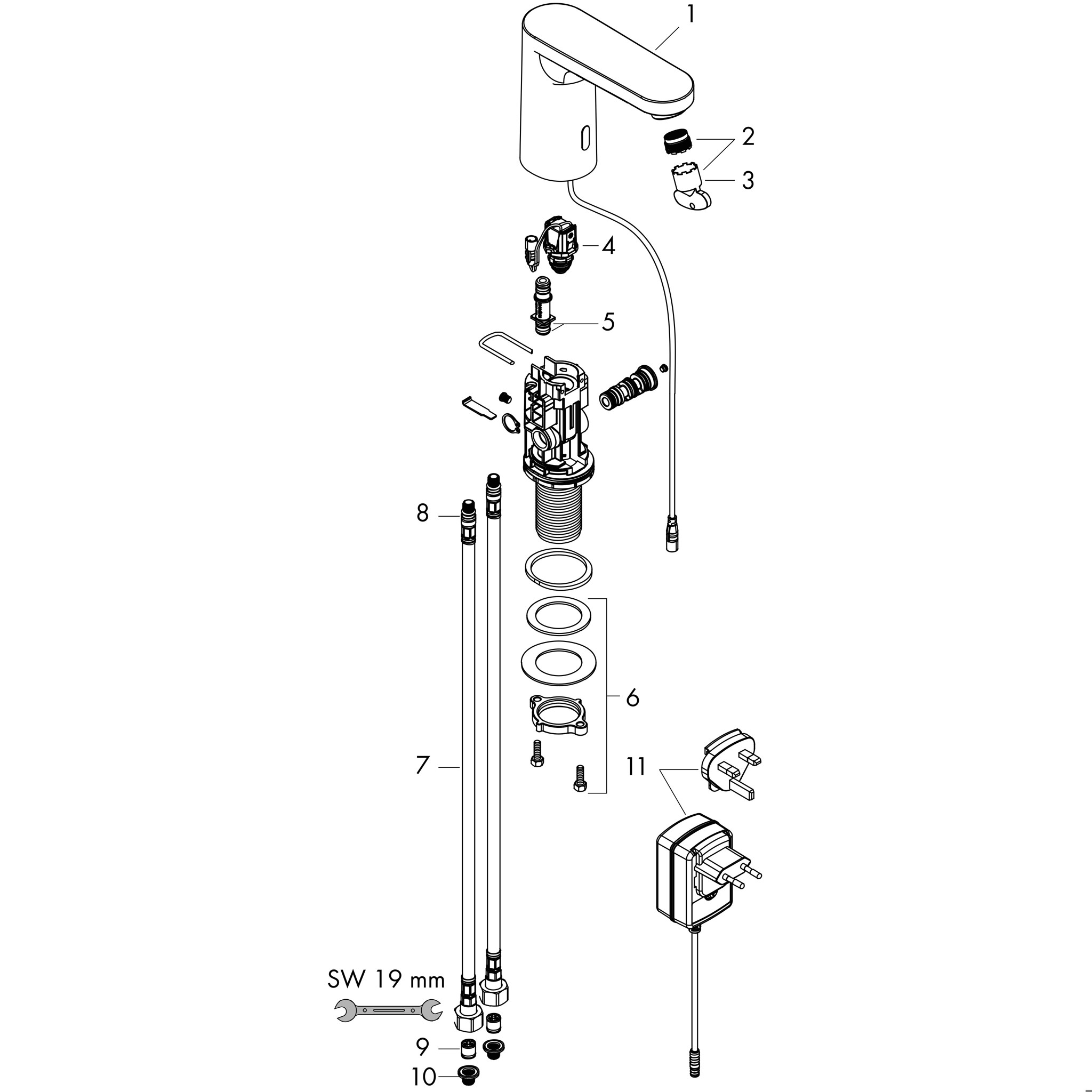 1
2
3
4
5
8
6
7
11
SW 19 mm
9
10