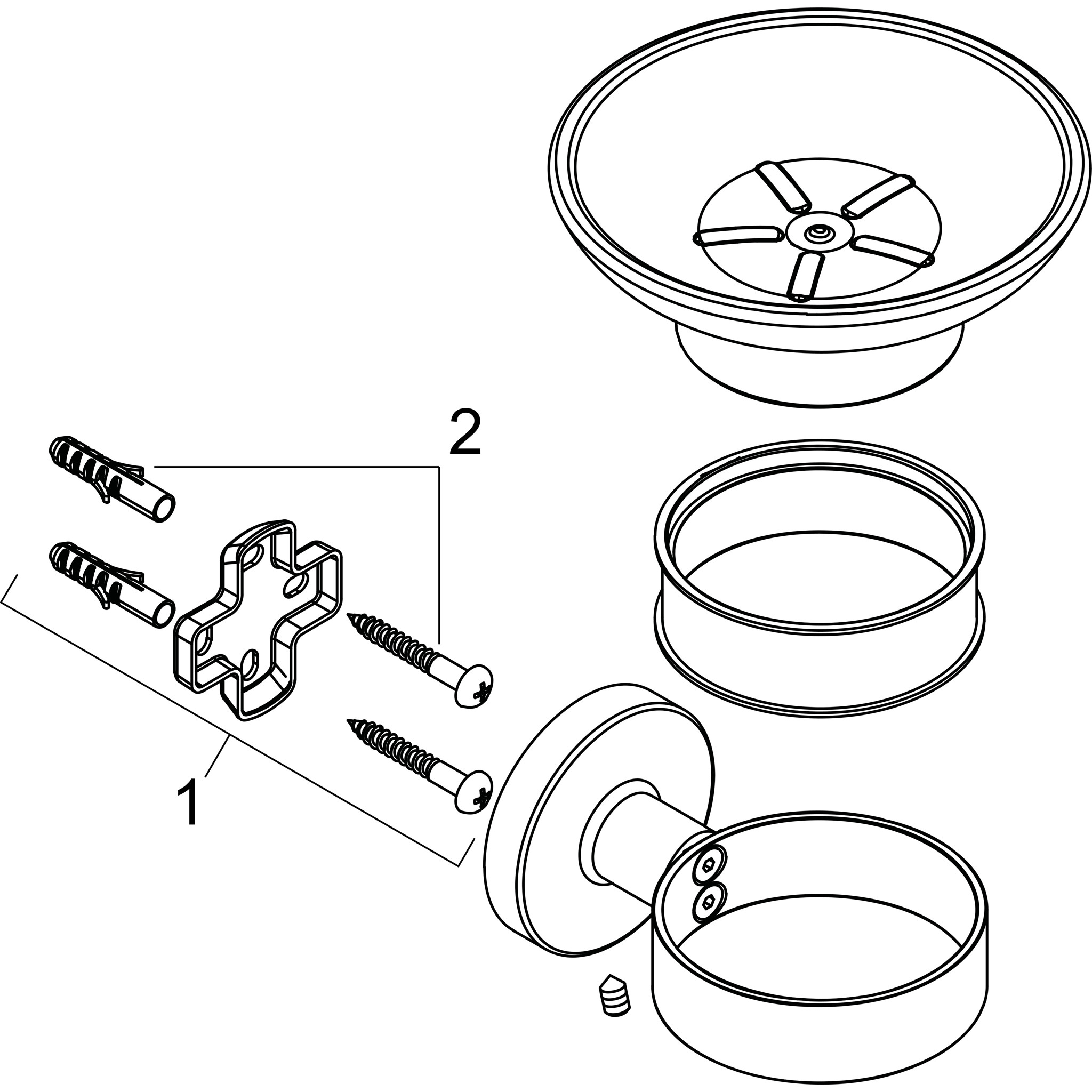 2

1