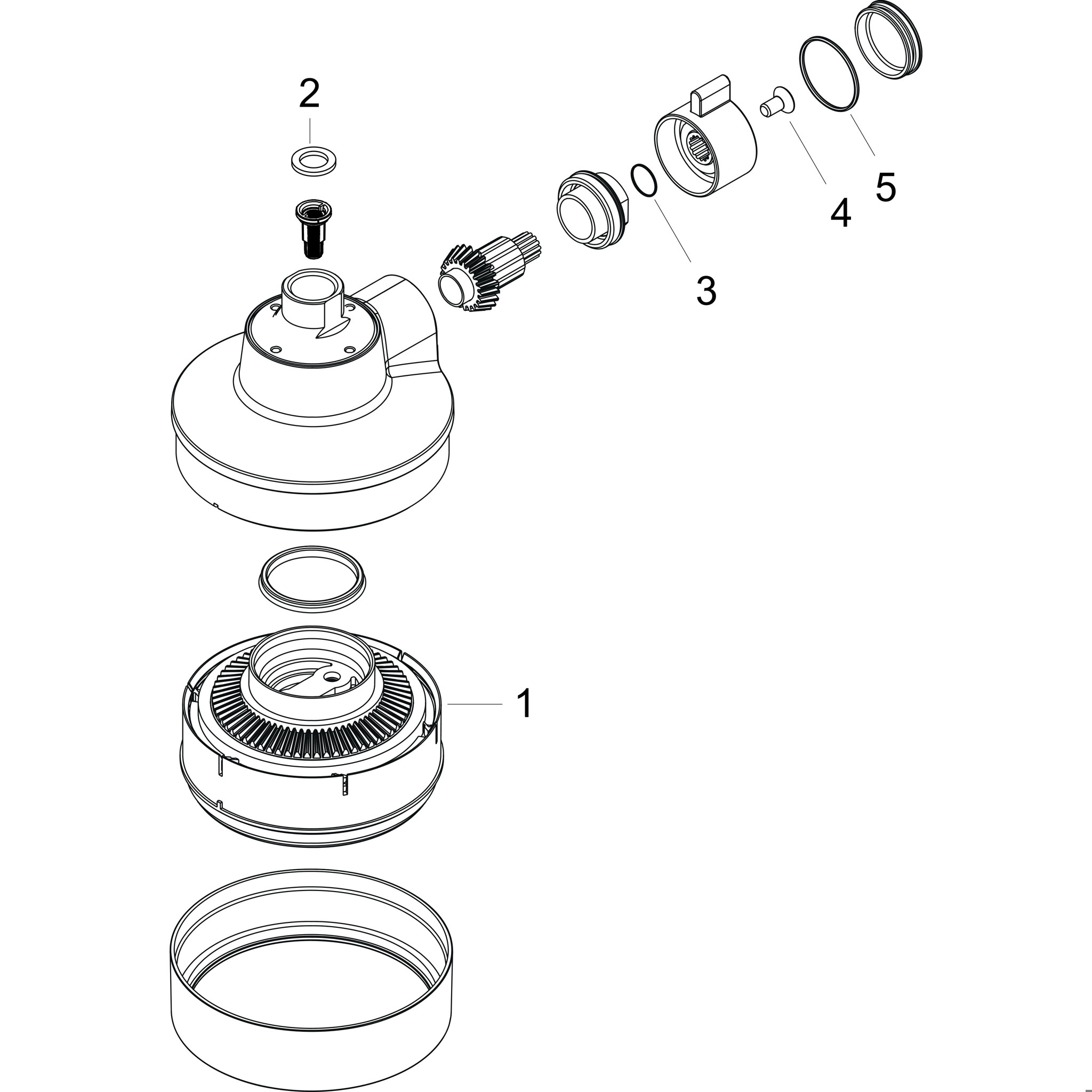 2

5

4

3

1