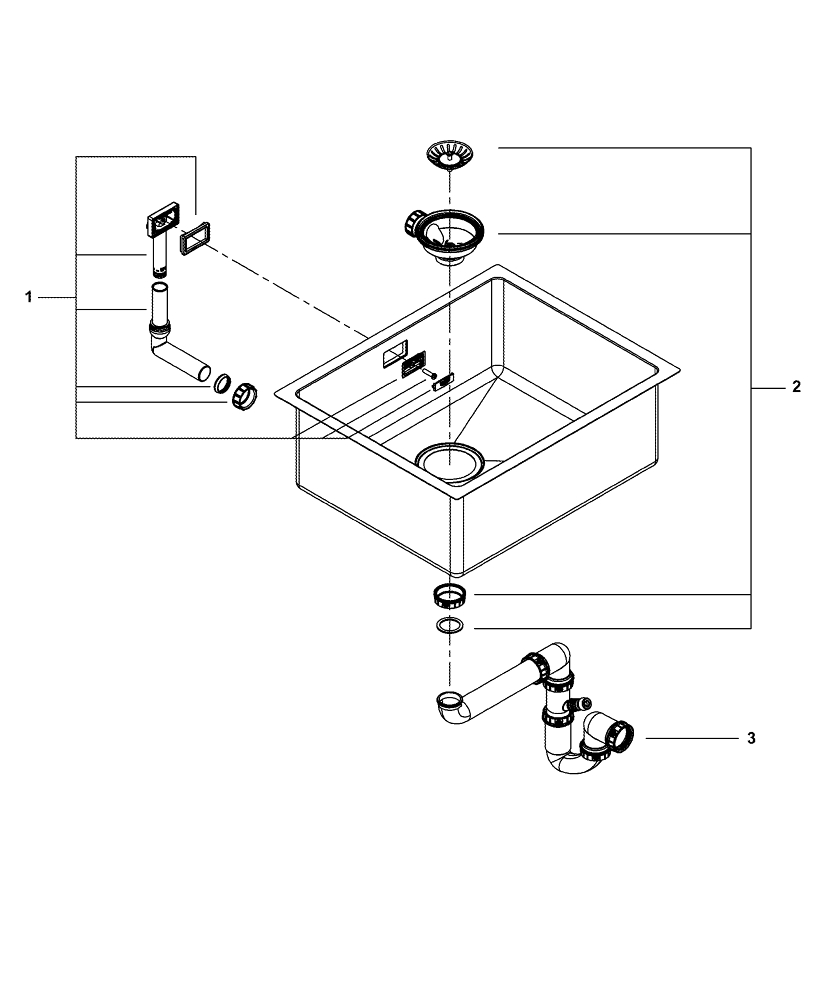 1
2
3